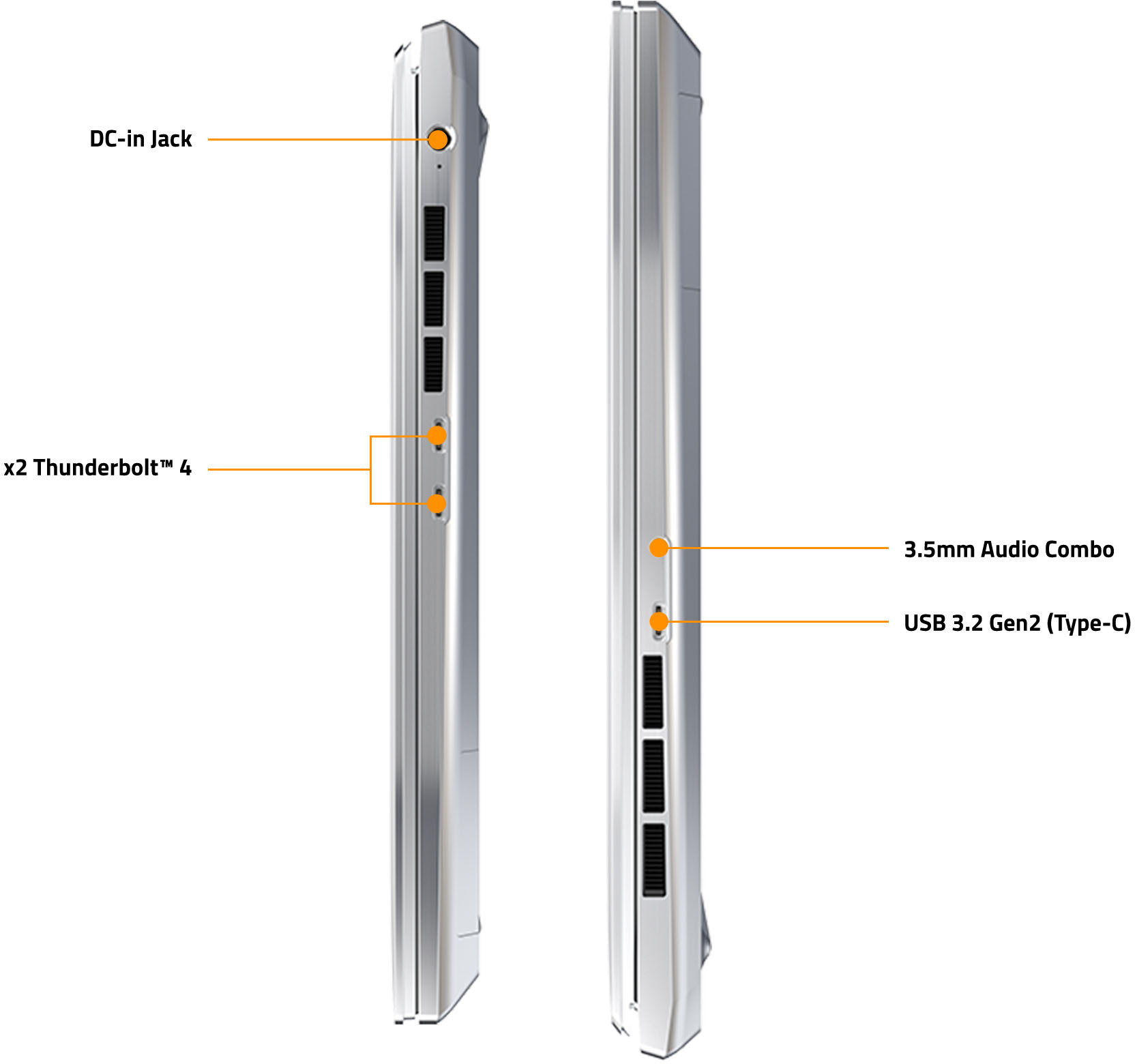 DC-in Jack

x2 Thunderbolt™ 4

3.5mm Audio Combo

USB 3.2 Gen2 (Type-C)